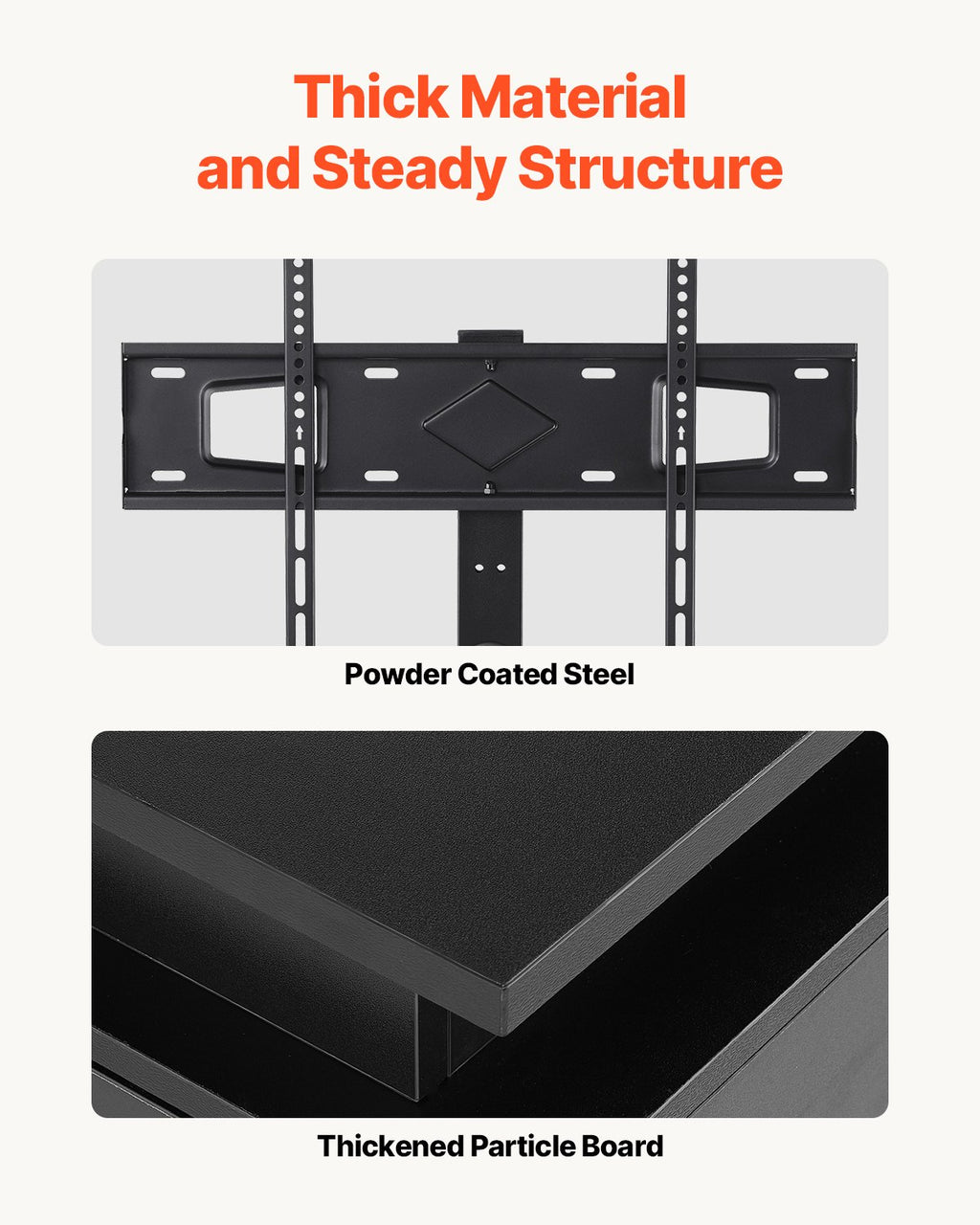 Thick Material and Steady Structure

Powder Coated Steel

Thickened Particle Board