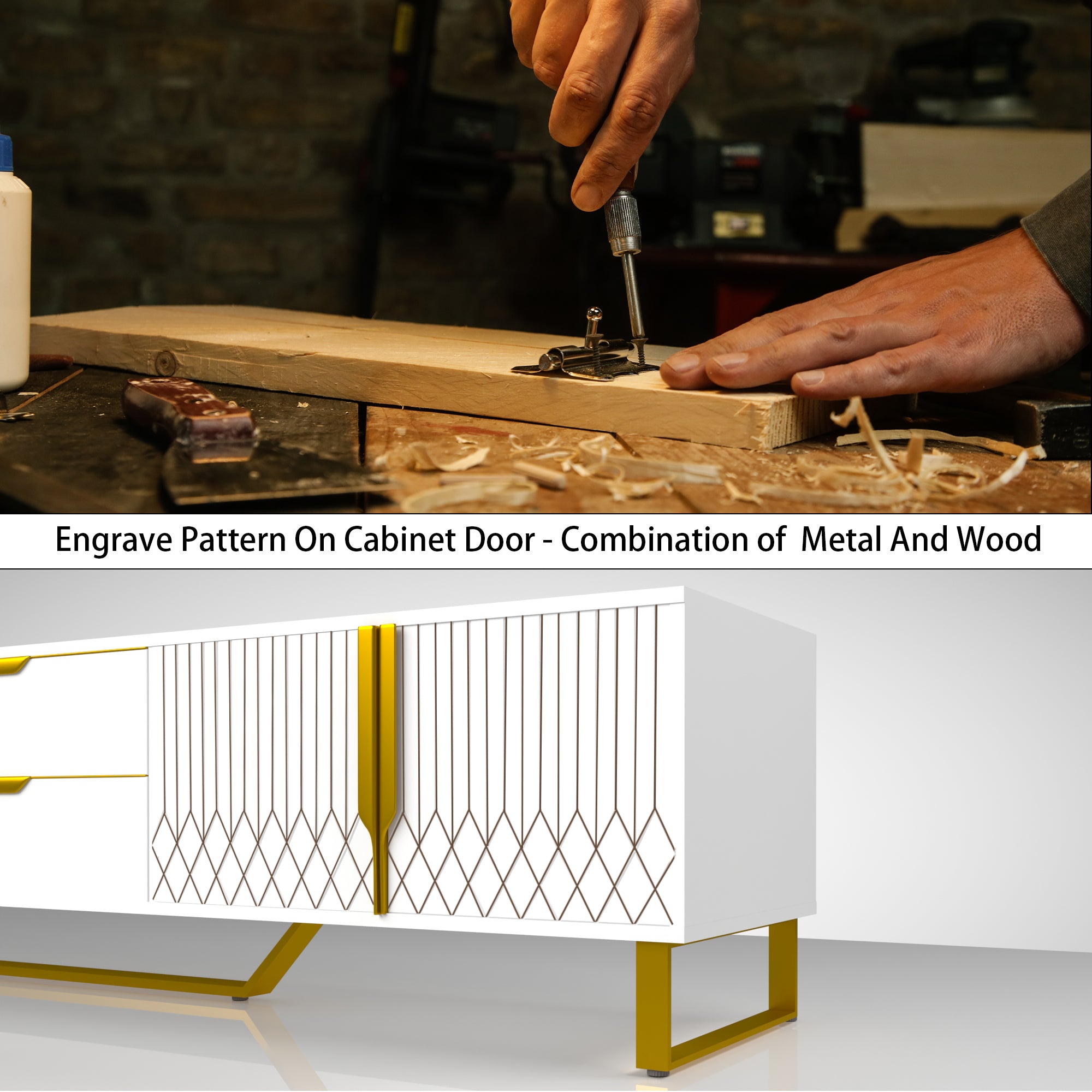 Engrave Pattern On Cabinet Door - Combination of  Metal And Wood